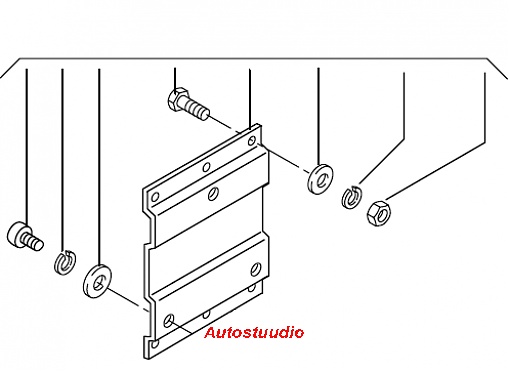 Autostuudio